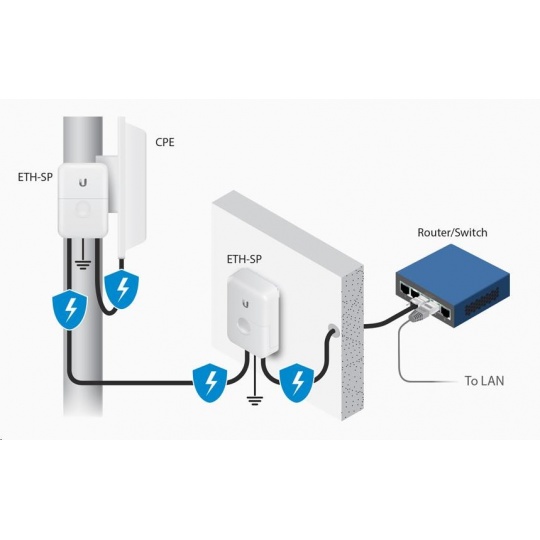 CPE

ETH-SP

ETH-SP

Router/Switch

To LAN