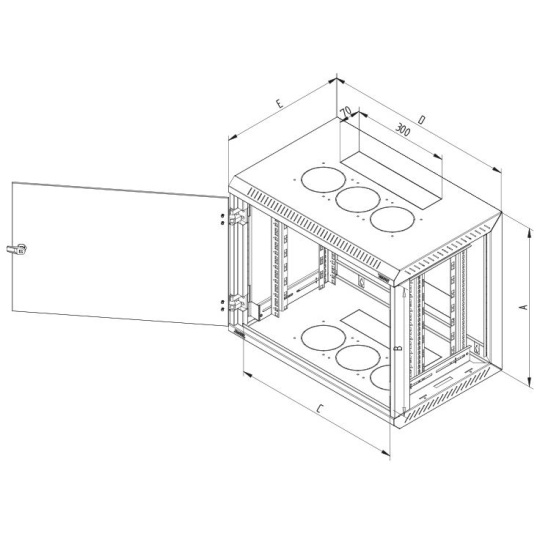 E
70
300
D
A
B
C