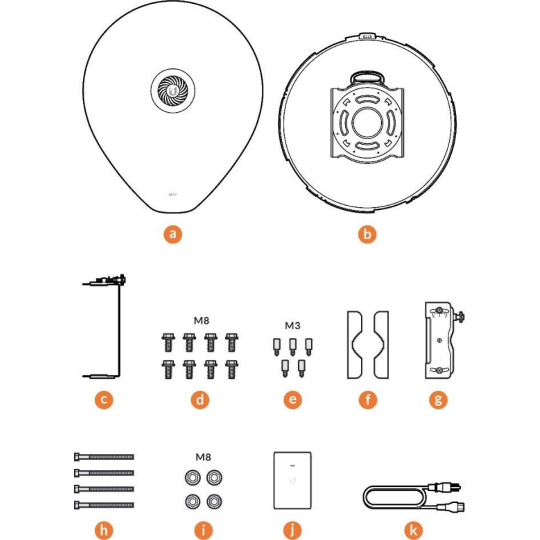 a

b

c

M8

d

M3

e

f

g

h

M8

i

j

k