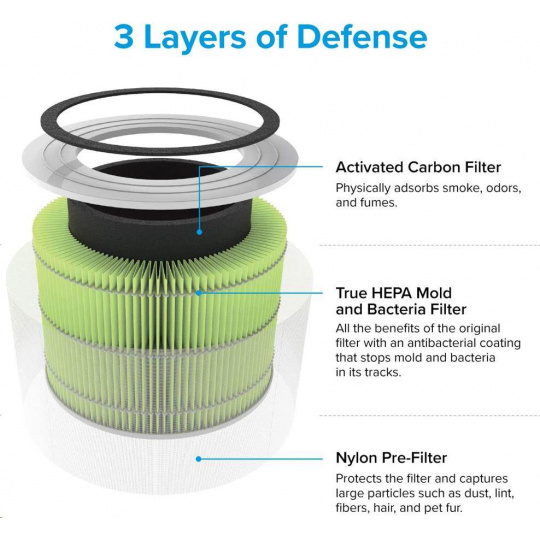 3 Layers of Defense

Activated Carbon Filter
Physically adsorbs smoke, odors, and fumes.

True HEPA Mold and Bacteria Filter
All the benefits of the original filter with an antibacterial coating that stops mold and bacteria in its tracks.

Nylon Pre-Filter
Protects the filter and captures large particles such as dust, lint, fibers, hair, and pet fur.