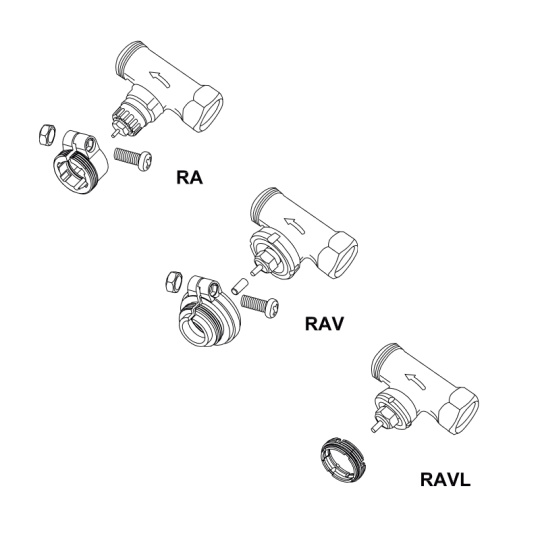 RA

RAV

RAVL