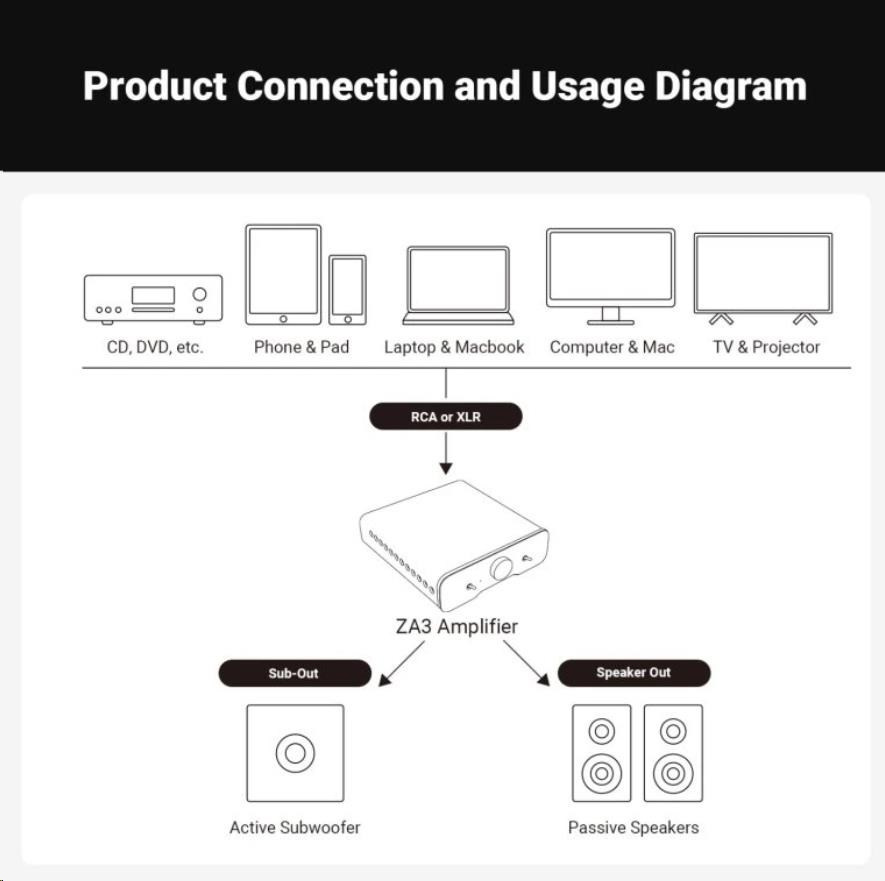 Product Connection and Usage Diagram

CD, DVD, etc.
Phone & Pad
Laptop & Macbook
Computer & Mac
TV & Projector

RCA or XLR

ZA3 Amplifier

Sub-Out
Speaker Out

Active Subwoofer
Passive Speakers