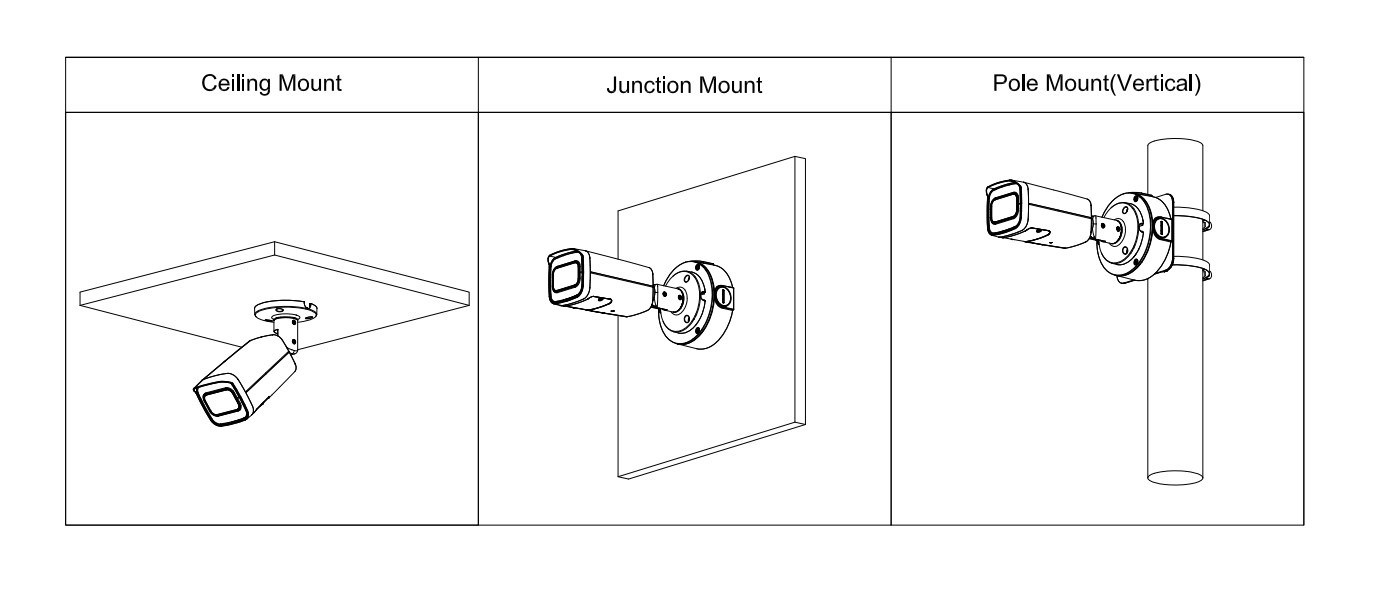 | Ceiling Mount | Junction Mount | Pole Mount(Vertical) |
|---|---|---|
| | | |