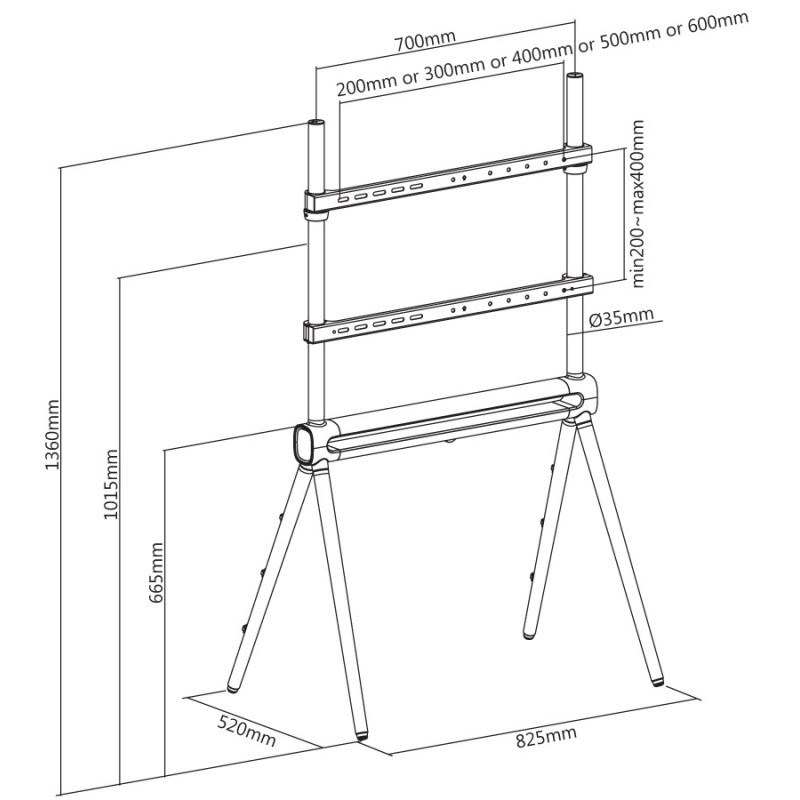 700mm

200mm or 300mm or 400mm or 500mm or 600mm

min200~max400mm

Ø35mm

1360mm

1015mm

665mm

520mm

825mm