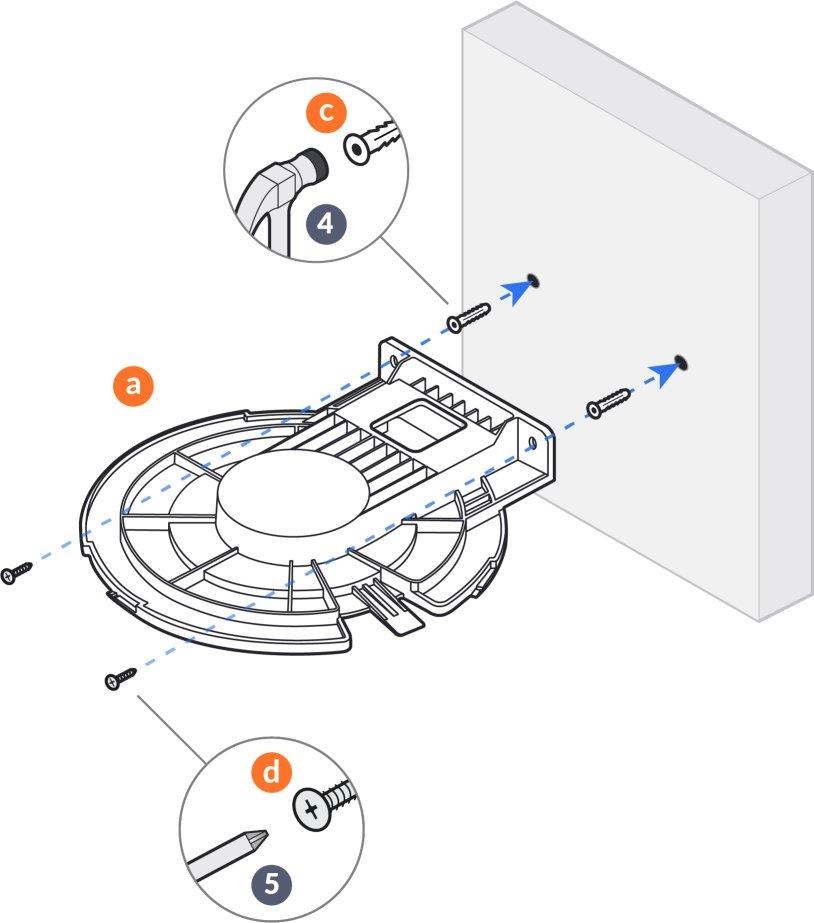 c
4
a
d
5